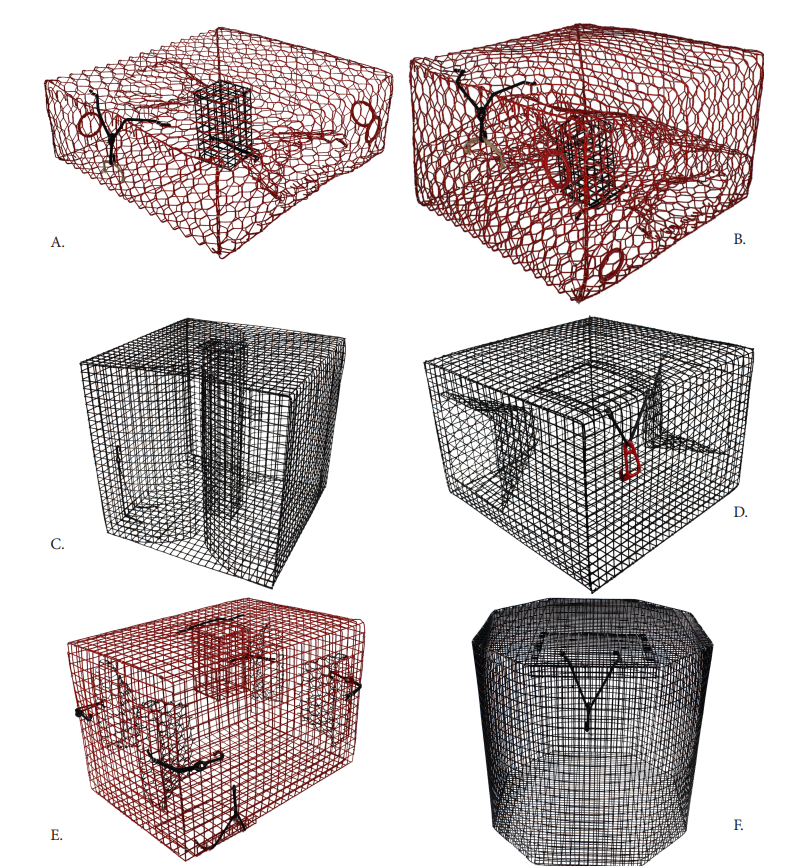 A.

B.

C.

D.

E.

F.